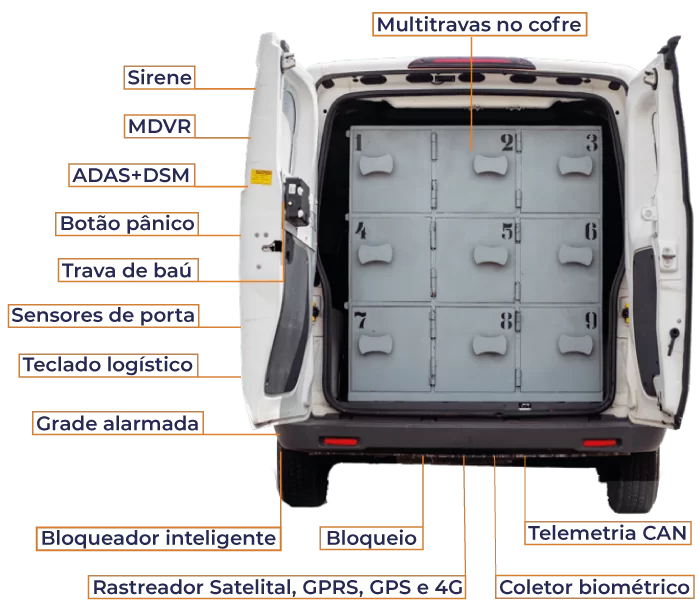 Multitravas no cofre

Sirene

MDVR

ADAS+DSM

Botão pânico

Trava de baú

Sensores de porta

Teclado logístico

Grade alarmada

1 2 3
4 5 6
7 8 9

Bloqueador inteligente

Bloqueio

Telemetria CAN

Rastreador Satelital, GPRS, GPS e 4G

Coletor biométrico